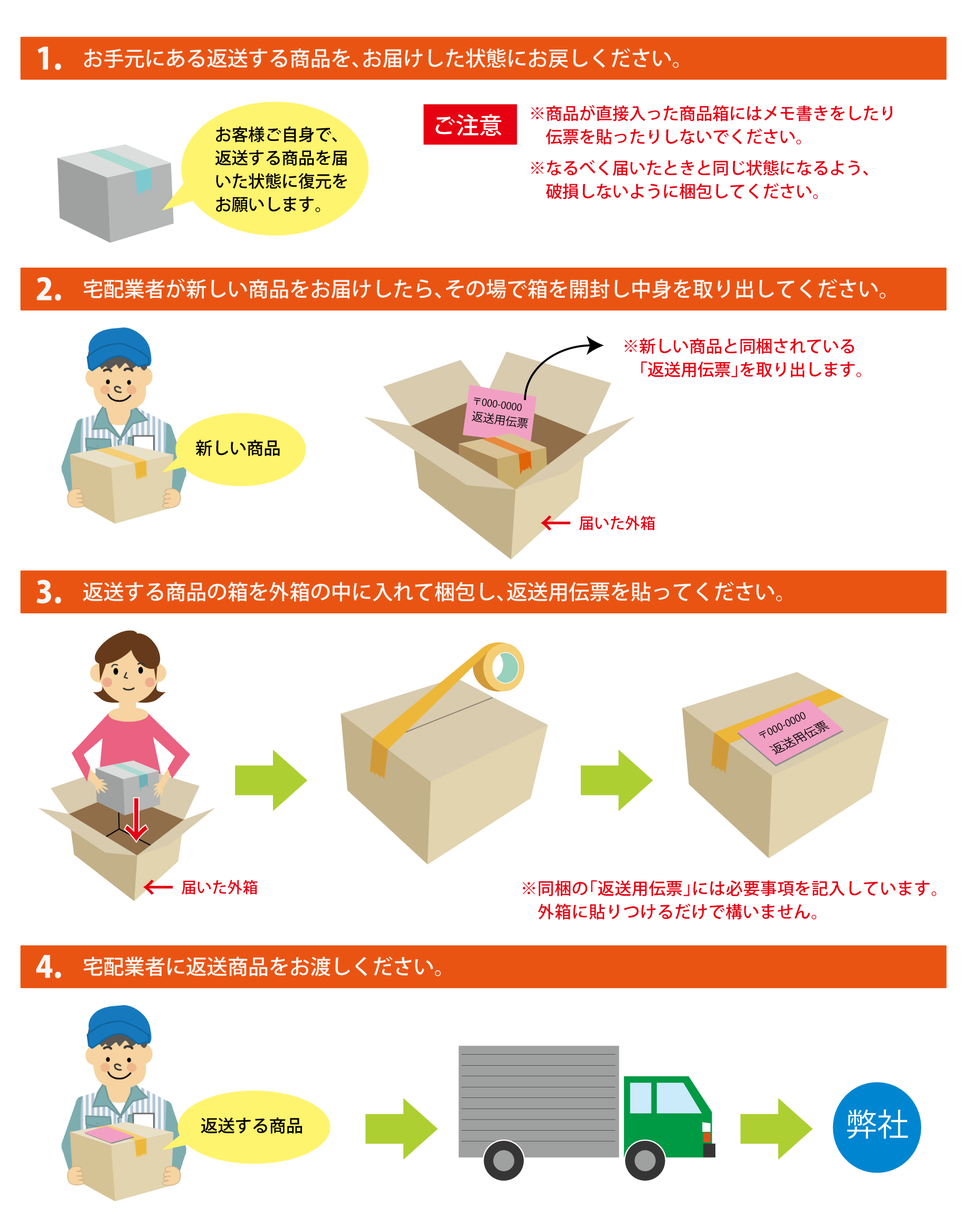 1. お手元にある返送する商品を、お届けした状態にお戻しください。

お客様ご自身で、返送する商品を届いた状態に復元をお願いします。

ご注意

※商品が直接入った商品箱にはメモ書きをしたり伝票を貼ったりしないでください。

※なるべく届いたときと同じ状態になるよう、破損しないように梱包してください。

2. 宅配業者が新しい商品をお届けしたら、その場で箱を開封し中身を取り出してください。

新しい商品

〒000-0000
返送用伝票

※新しい商品と同梱されている「返送用伝票」を取り出します。

届いた外箱

3. 返送する商品の箱を外箱の中に入れて梱包し、返送用伝票を貼ってください。

届いた外箱

〒000-0000
返送用伝票

※同梱の「返送用伝票」には必要事項を記入しています。外箱に貼りつけるだけで構いません。

4. 宅配業者に返送商品をお渡しください。

返送する商品

弊社